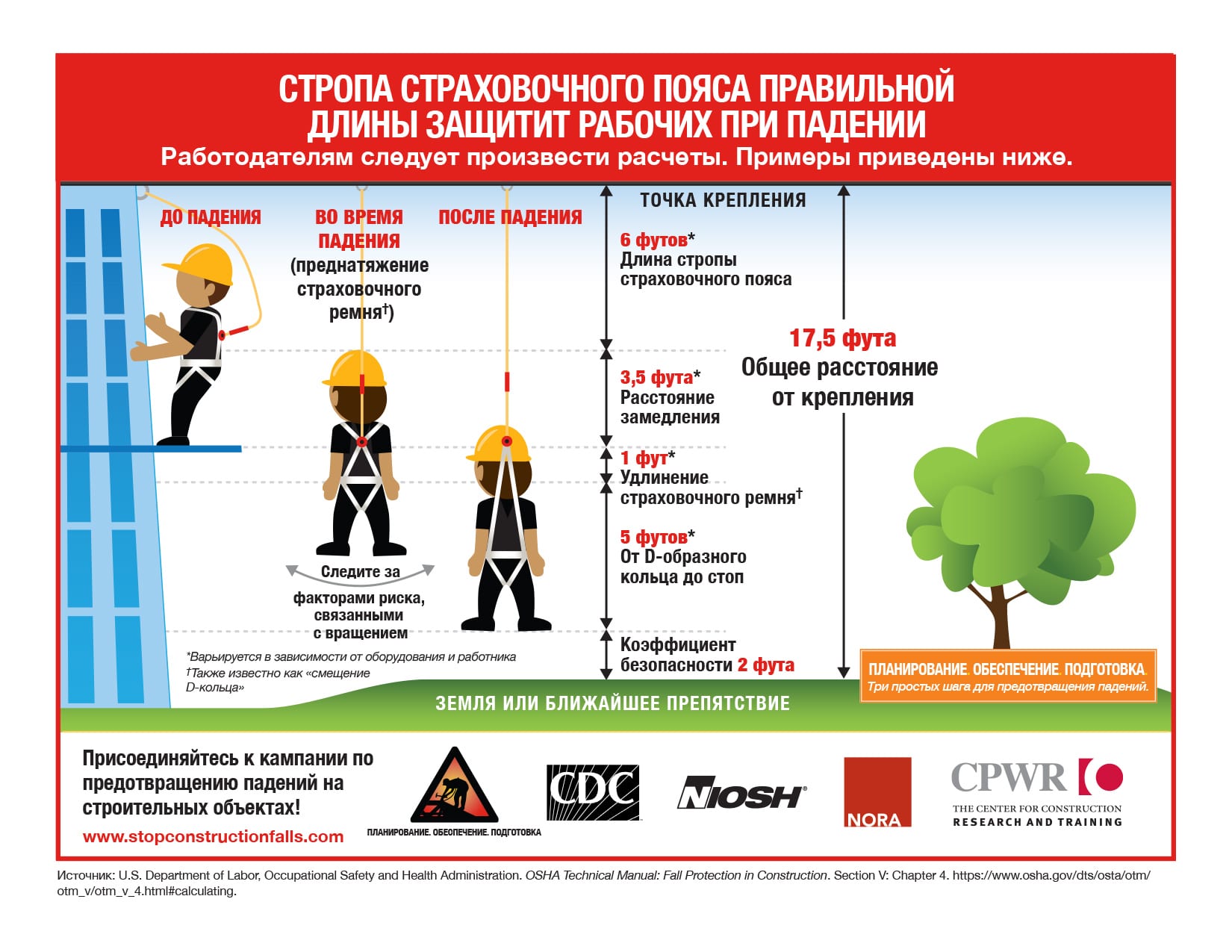 СТРОПА СТРАХОВОЧНОГО ПОЯСА ПРАВИЛЬНОЙ ДЛИНЫ ЗАЩИТИТ РАБОЧИХ ПРИ ПАДЕНИИ
Работодателям следует произвести расчеты. Примеры приведены ниже.

ДО ПАДЕНИЯ

ВО ВРЕМЯ ПАДЕНИЯ (преднатяжение страховочного ремня†)

ПОСЛЕ ПАДЕНИЯ

Следите за факторами риска, связанными с вращением

ТОЧКА КРЕПЛЕНИЯ

6 футов* Длина стропы страховочного пояса

3,5 фута* Расстояние замедления

1 фут* Удлинение страховочного ремня†

5 футов* От D-образного кольца до стоп

Коэффициент безопасности 2 фута

17,5 фута Общее расстояние от крепления

*Варьируется в зависимости от оборудования и работника
†Также известно как «смещение D-кольца»

ЗЕМЛЯ ИЛИ БЛИЖАЙШЕЕ ПРЕПЯТСТВИЕ

ПЛАНИРОВАНИЕ. ОБЕСПЕЧЕНИЕ. ПОДГОТОВКА.
Три простых шага для предотвращения падений.

Присоединяйтесь к кампании по предотвращению падений на строительных объектах!
www.stopconstructionfalls.com

ПЛАНИРОВАНИЕ. ОБЕСПЕЧЕНИЕ. ПОДГОТОВКА

CDC

NIOSH

NORA

CPWR
THE CENTER FOR CONSTRUCTION RESEARCH AND TRAINING

Источник: U.S. Department of Labor, Occupational Safety and Health Administration. OSHA Technical Manual: Fall Protection in Construction. Section V: Chapter 4. https://www.osha.gov/dts/osta/otm/otm_v/otm_v_4.html#calculating.