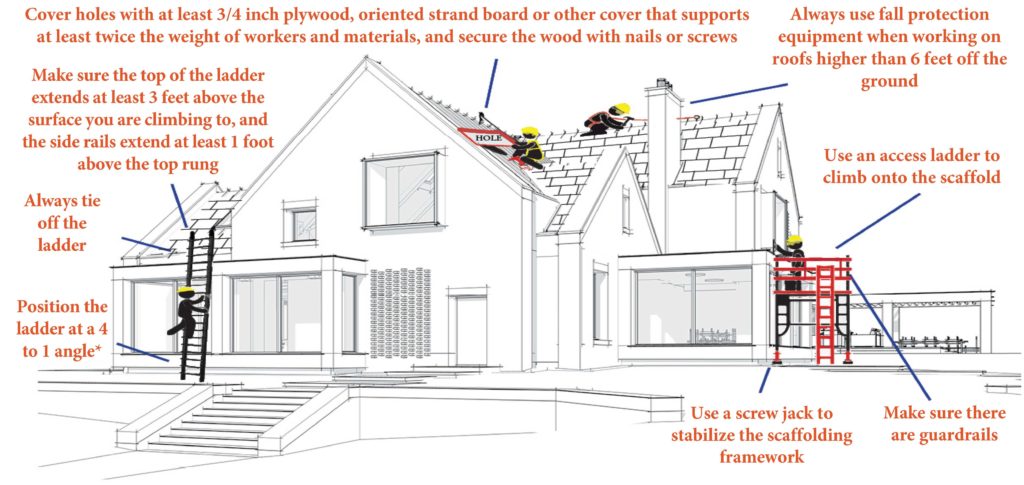 Cover holes with at least 3/4 inch plywood, oriented strand board or other cover that supports at least twice the weight of workers and materials, and secure the wood with nails or screws

Always use fall protection equipment when working on roofs higher than 6 feet off the ground

Make sure the top of the ladder extends at least 3 feet above the surface you are climbing to, and the side rails extend at least 1 foot above the top rung

HOLE

Use an access ladder to climb onto the scaffold

Always tie off the ladder

Position the ladder at a 4 to 1 angle*

Use a screw jack to stabilize the scaffolding framework

Make sure there are guardrails